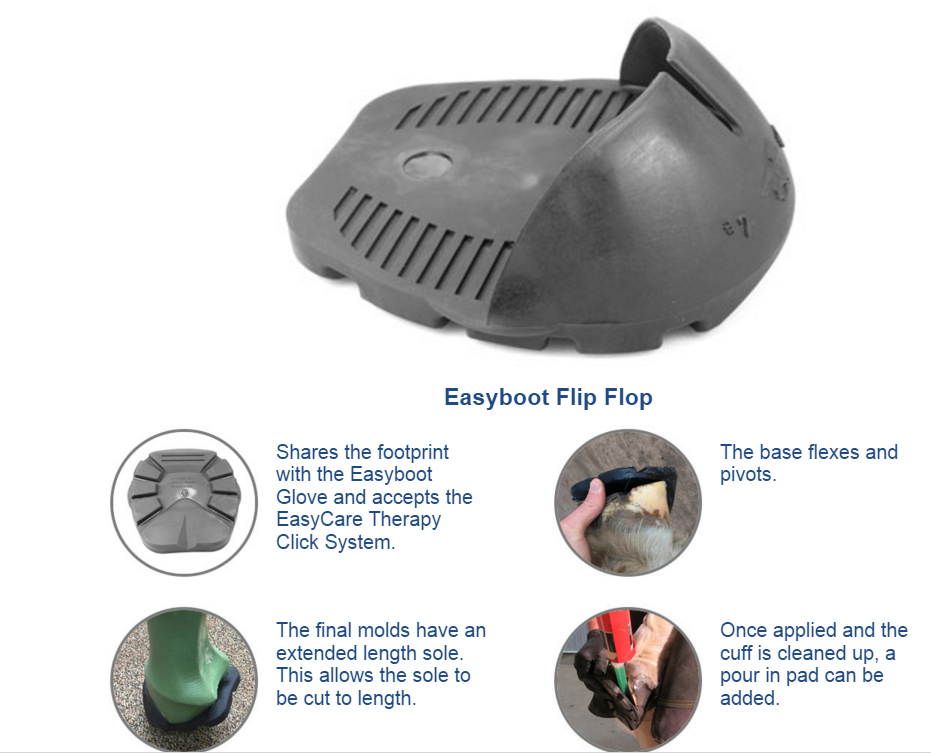 Easyboot Flip Flop

Shares the footprint with the Easyboot Glove and accepts the EasyCare Therapy Click System.

The base flexes and pivots.

The final molds have an extended length sole. This allows the sole to be cut to length.

Once applied and the cuff is cleaned up, a pour in pad can be added.